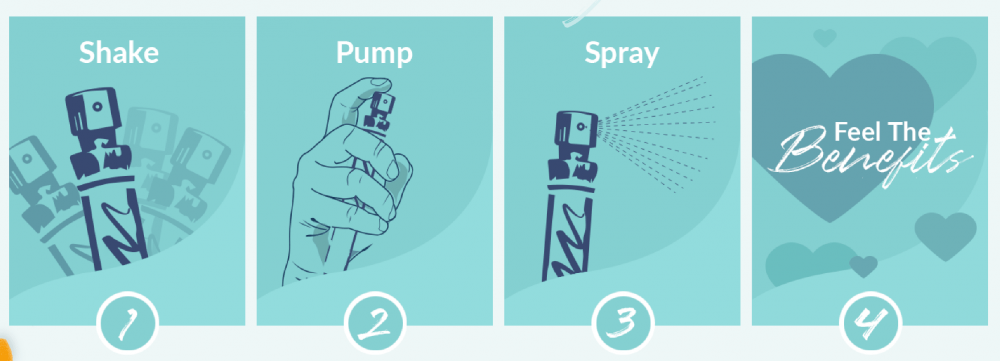 Shake

1

Pump

2

Spray

3

Feel The Benefits

4